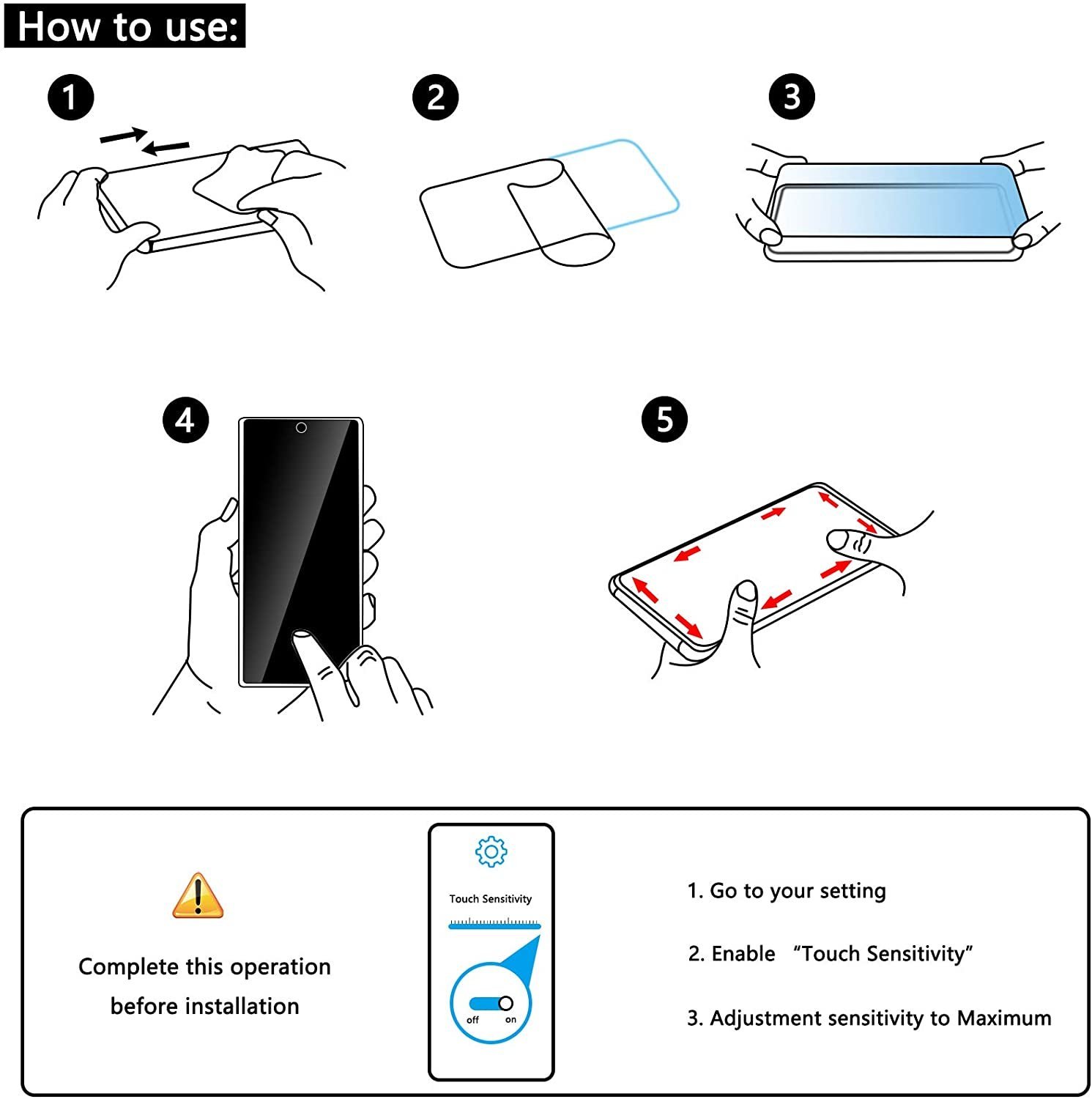 How to use:

1

2

3

4

5

Complete this operation before installation

Touch Sensitivity

off on

1. Go to your setting

2. Enable "Touch Sensitivity"

3. Adjustment sensitivity to Maximum